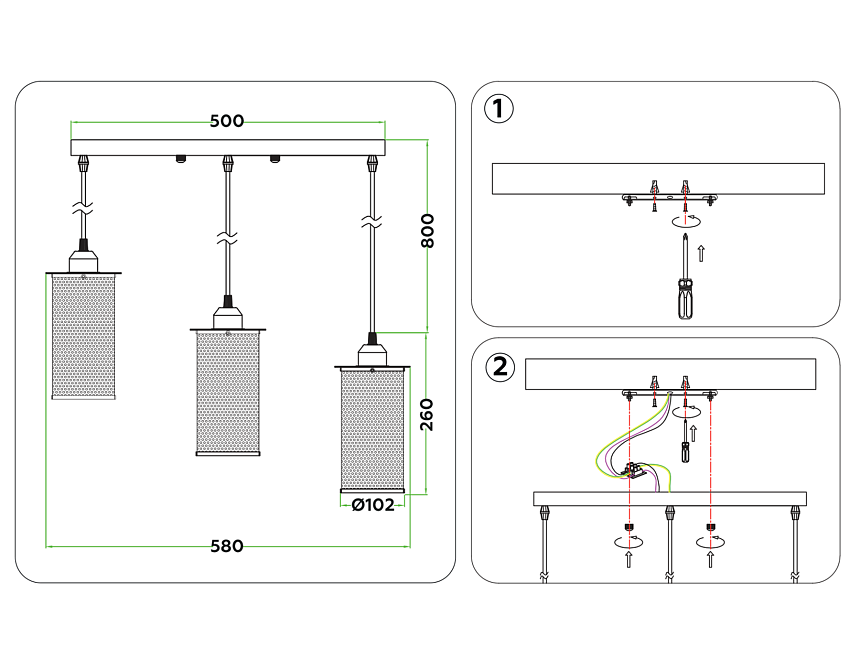 500

800

260

Ø102

580

1

2